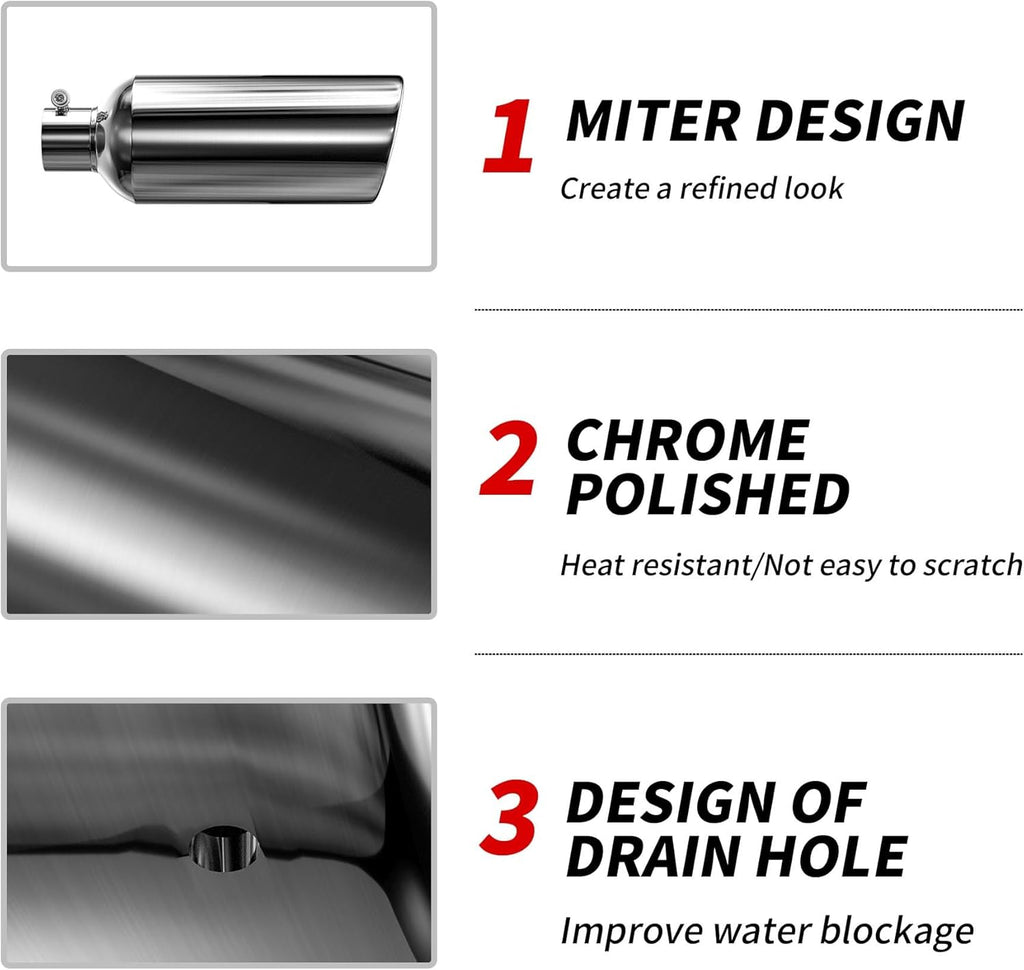 1 MITER DESIGN

Create a refined look

2 CHROME POLISHED

Heat resistant/Not easy to scratch

3 DESIGN OF DRAIN HOLE

Improve water blockage